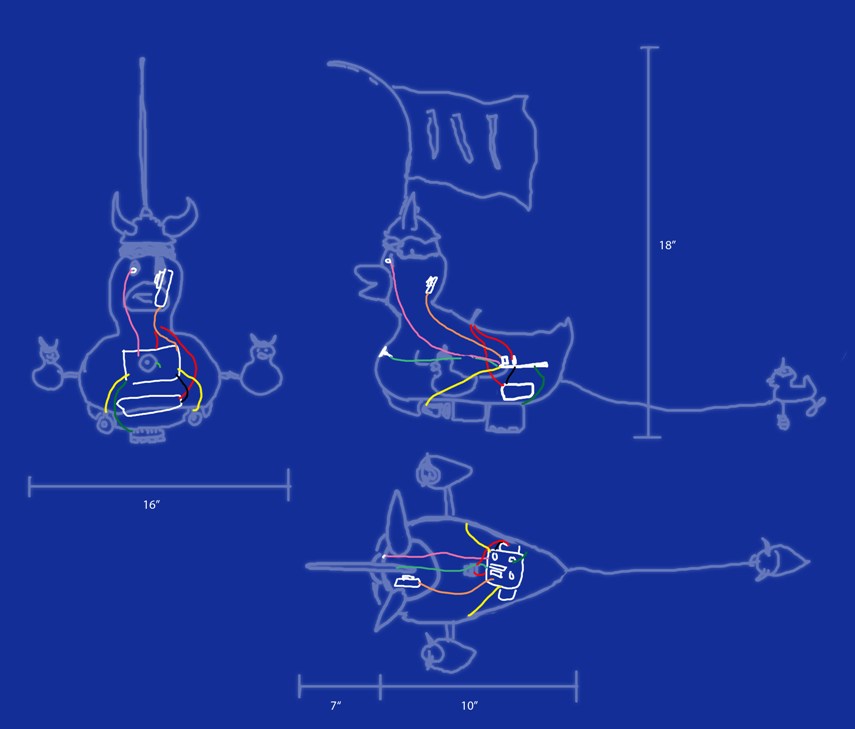 18″

16″

7″

10″